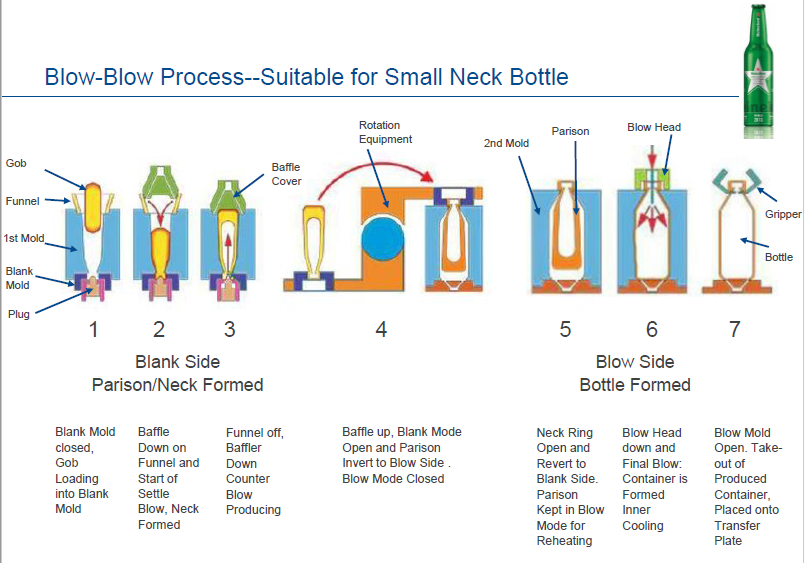 Blow-Blow Process--Suitable for Small Neck Bottle

Gob

Funnel

1st Mold

Blank Mold

Plug

Baffle Cover

Rotation Equipment

2nd Mold

Parison

Blow Head

Gripper

Bottle

1 2 3 4 5 6 7

Blank Side
Parison/Neck Formed

Blow Side
Bottle Formed

Blank Mold closed, Gob Loading into Blank Mold

Baffle Down on Funnel and Start of Settle Blow, Neck Formed

Funnel off, Baffler Down Counter Blow Producing

Baffle up, Blank Mode Open and Parison Invert to Blow Side . Blow Mode Closed

Neck Ring Open and Revert to Blank Side. Parison Kept in Blow Mode for Reheating

Blow Head down and Final Blow: Container is Formed Inner Cooling

Blow Mold Open. Take-out of Produced Container, Placed onto Transfer Plate